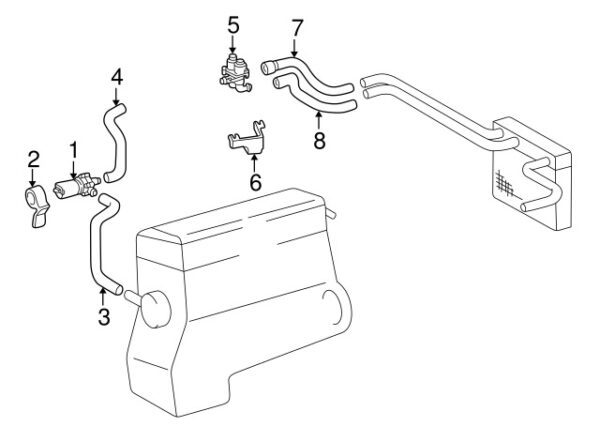 5
7
4
8
2
1
6
3