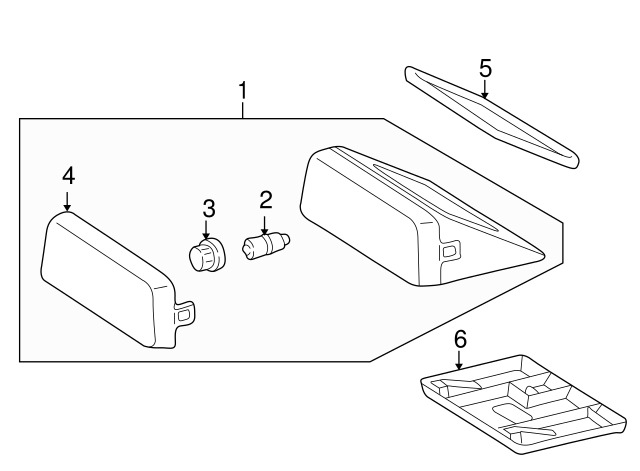 1
5
4
3
2
6