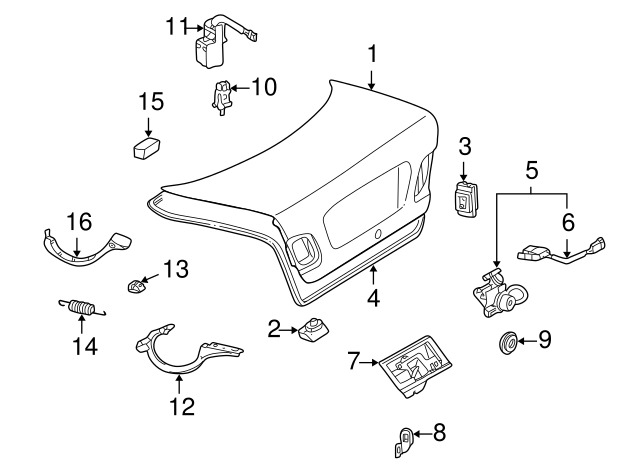 11
1
10
15
3
5
6
16
13
4
14
2
9
7
12
8