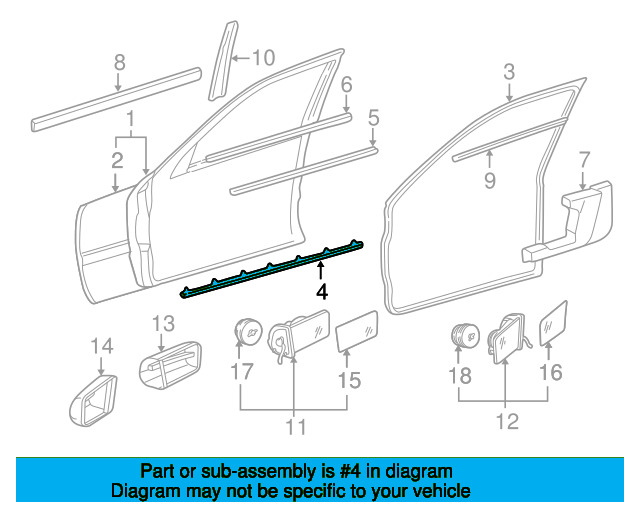 8
10
1
2
6
5
3
9
7
4
13
14
17
11
15
18
12
16

Part or sub-assembly is #4 in diagram
Diagram may not be specific to your vehicle