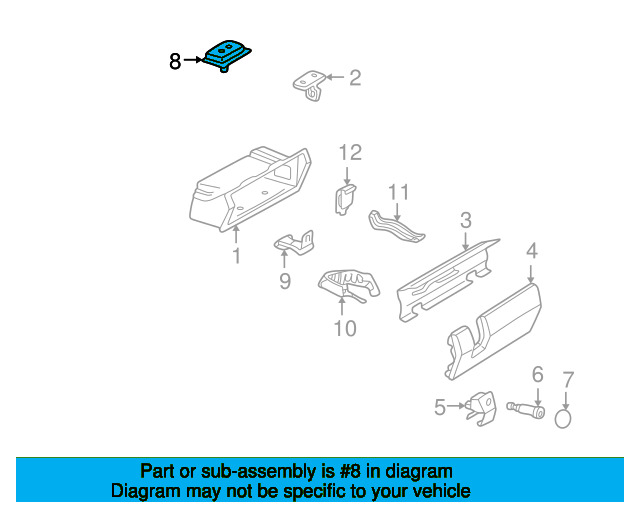 8
2
12
11
3
4
1
9
10
6
7
5

Part or sub-assembly is #8 in diagram
Diagram may not be specific to your vehicle