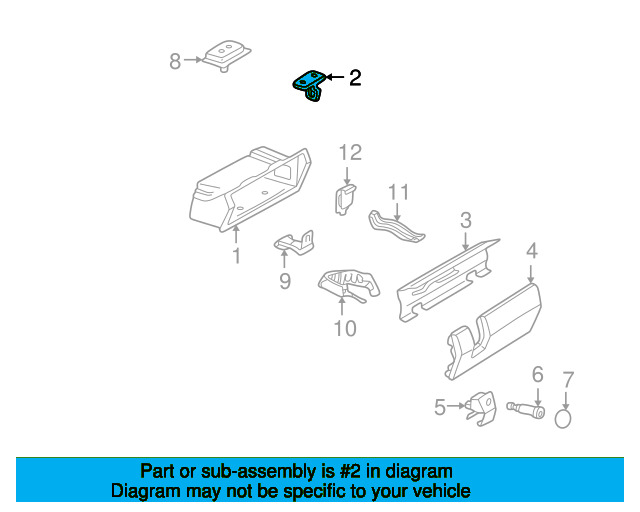 8
2
12
11
3
4
1
9
10
6
7
5

Part or sub-assembly is #2 in diagram
Diagram may not be specific to your vehicle