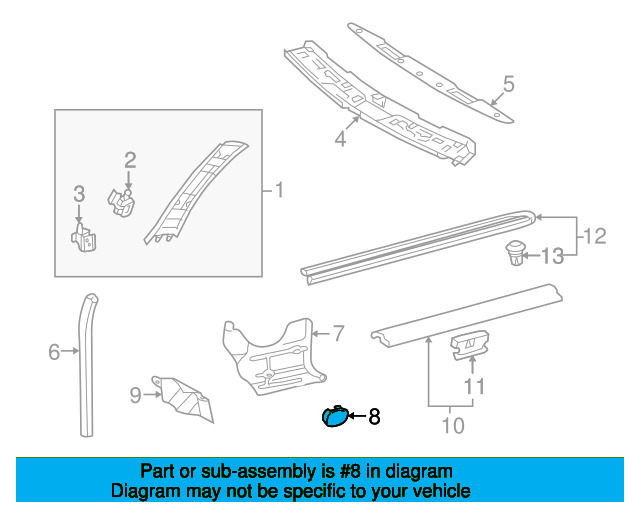 5
4
2
3
1
12
13
6
7
9
8
11
10
Part or sub-assembly is #8 in diagram
Diagram may not be specific to your vehicle