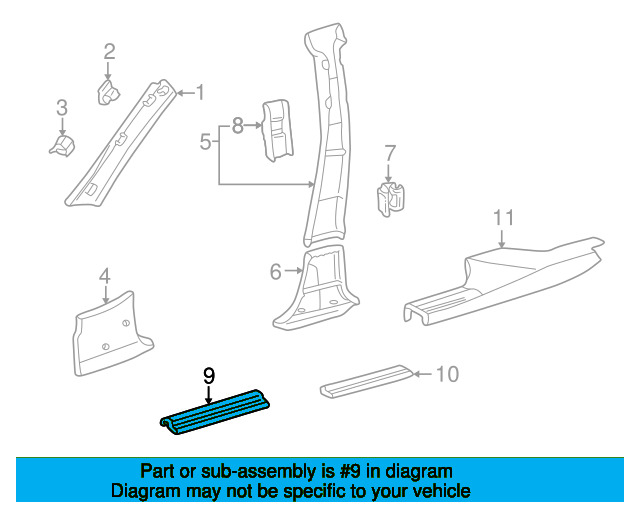 2
1
3
8
5
7
11
4
6
9
10

Part or sub-assembly is #9 in diagram
Diagram may not be specific to your vehicle