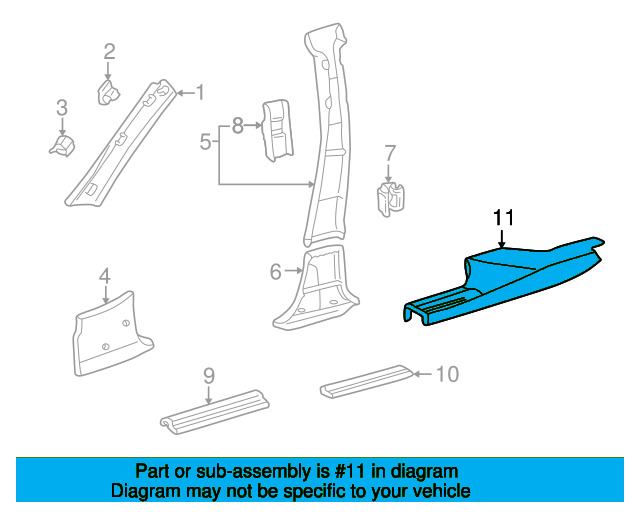 2
1
3
8
5
7
11
4
6
9
10

Part or sub-assembly is #11 in diagram
Diagram may not be specific to your vehicle