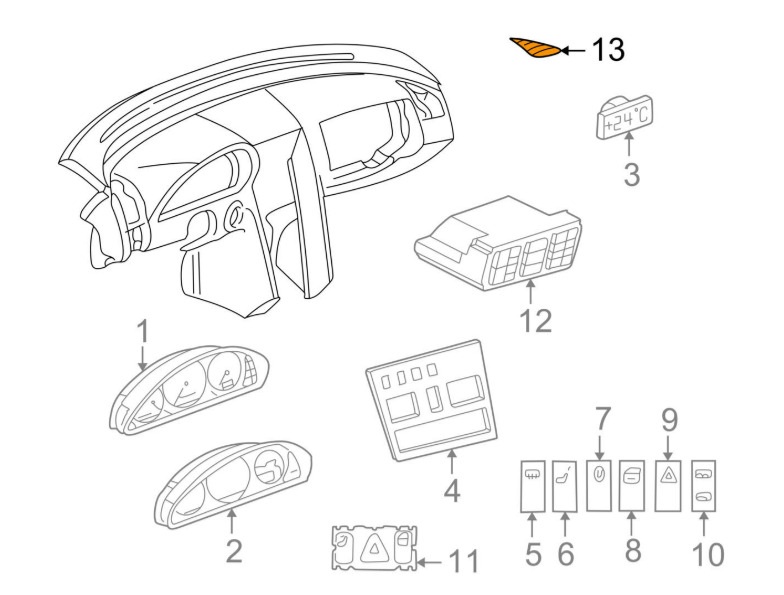 13
+24°C
3
12
1
4
7
9
2
11
5
6
8
10