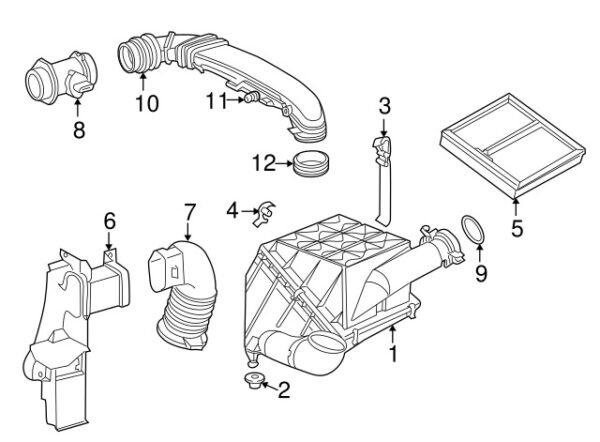 10
11
8
3
12
5
6
7
4
9
1
2