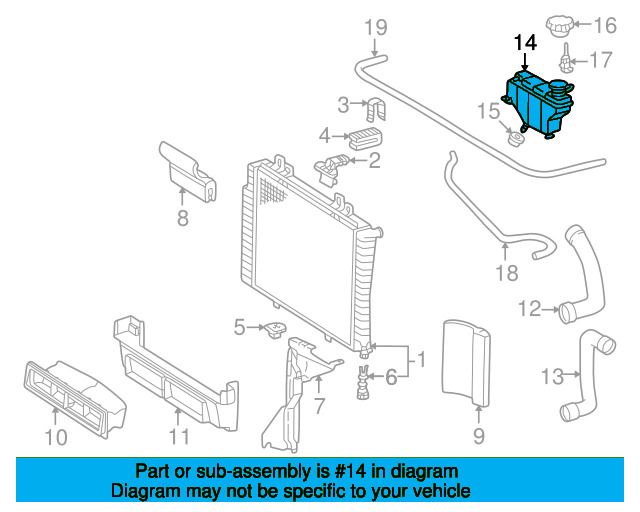 19
16
14
17
3
15
4
2
8
18
12
5
1
6
13
7
9
10
11

Part or sub-assembly is #14 in diagram
Diagram may not be specific to your vehicle