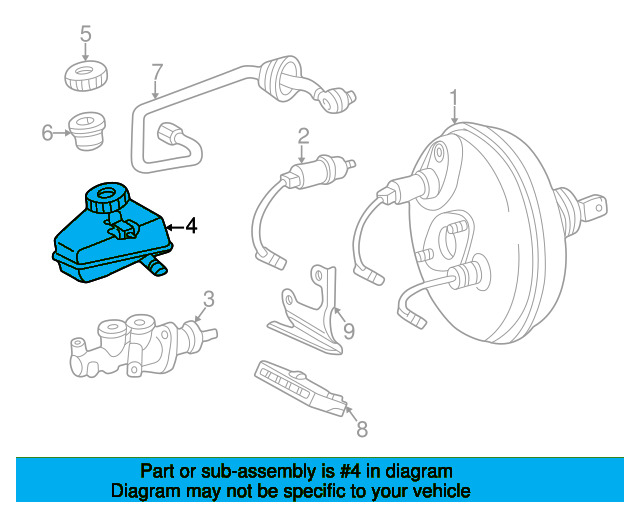 5
7
1
6
2
4
3
9
8

Part or sub-assembly is #4 in diagram
Diagram may not be specific to your vehicle