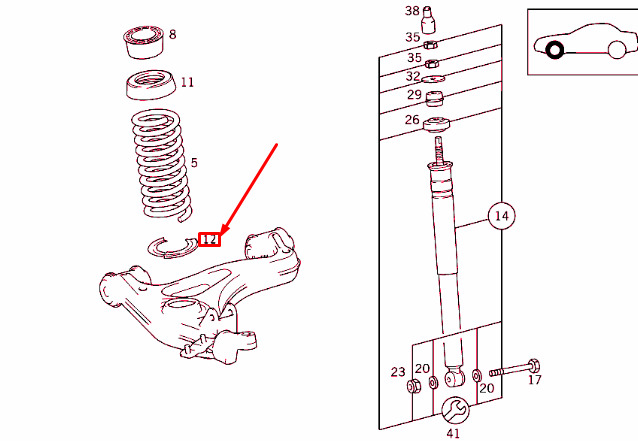 8
11
5
12
38
35
35
32
29
26
14
23
20
20
17
41