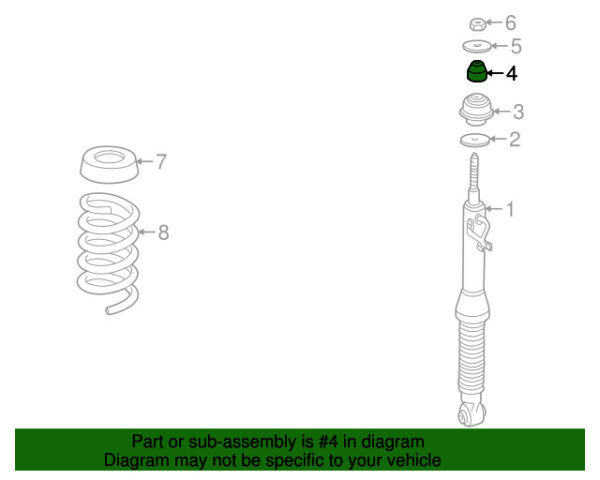 6
5
4
3
2
7
1
8

Part or sub-assembly is #4 in diagram
Diagram may not be specific to your vehicle