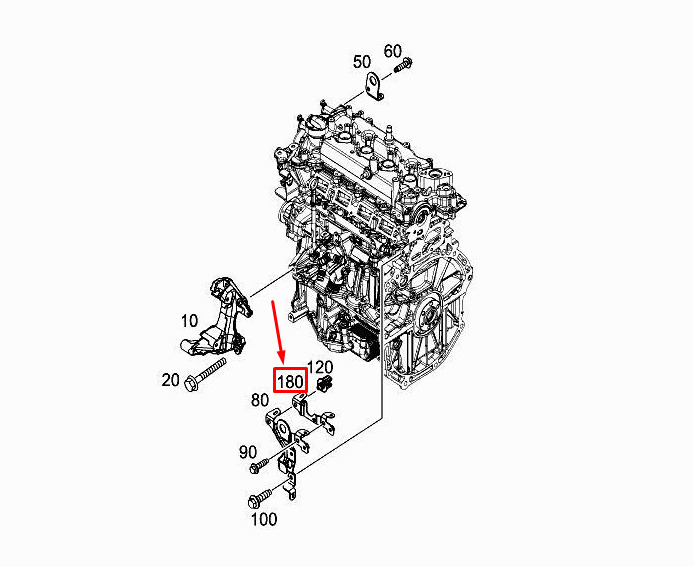 50
60
10
20
180
120
80
90
100