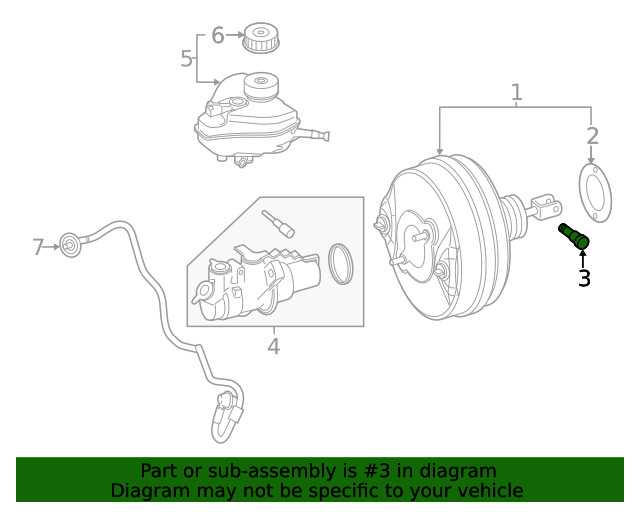 6
5
1
2
7
3
4
Part or sub-assembly is #3 in diagram
Diagram may not be specific to your vehicle