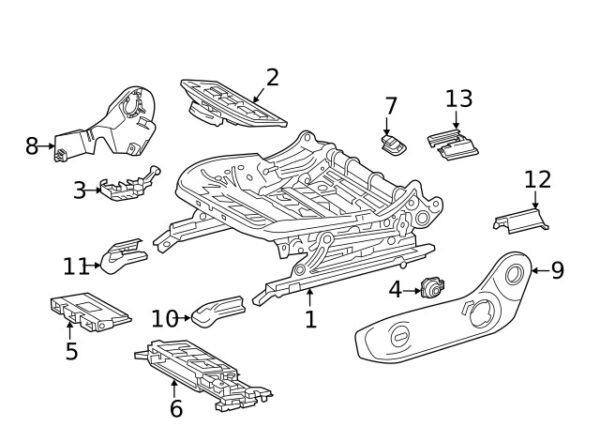 2
7
13
8
3
12
11
9
4
10
1
5
6