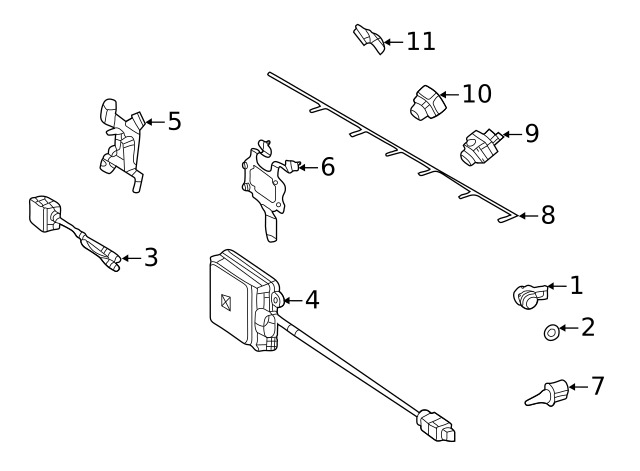 11
10
5
9
6
8
3
4
1
2
7