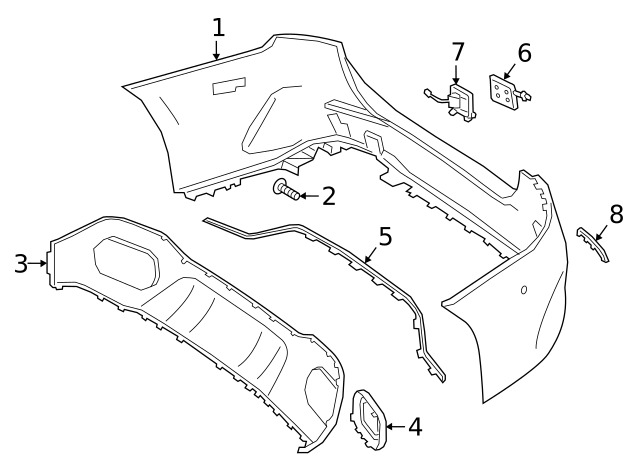 1
7
6
2
8
5
3
4