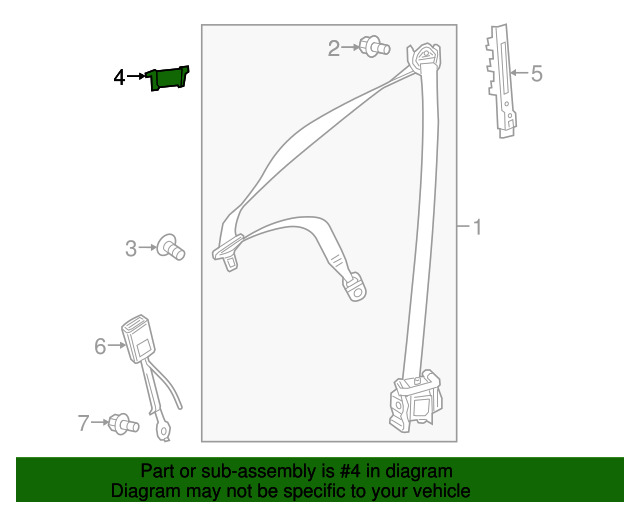 4
2
5
1
3
6
7

Part or sub-assembly is #4 in diagram
Diagram may not be specific to your vehicle