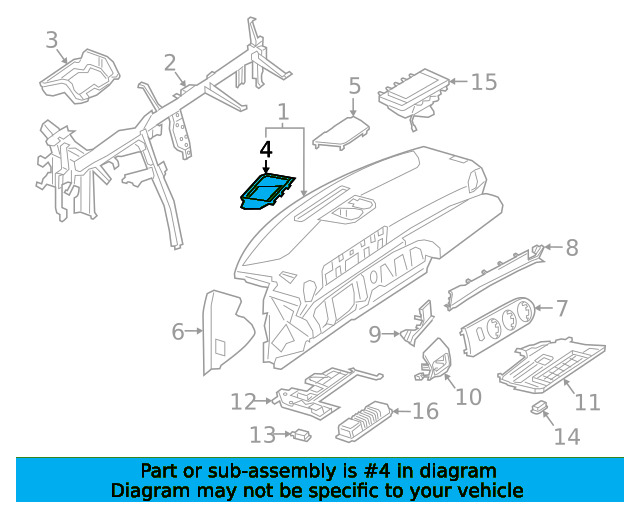 3
2
5
15
1
4
8
7
6
9
10
11
12
16
13
14

Part or sub-assembly is #4 in diagram
Diagram may not be specific to your vehicle