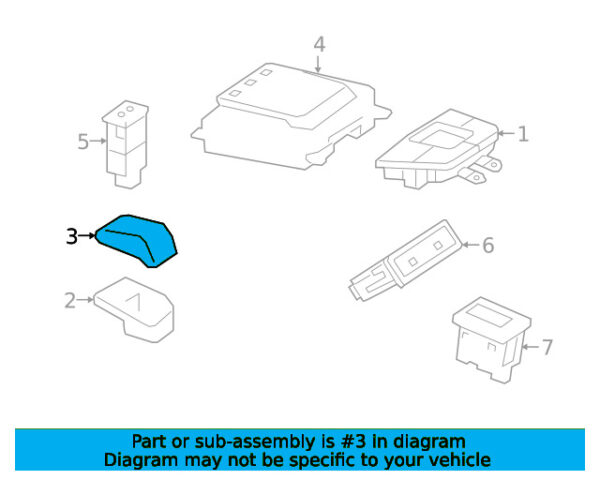 4
5
1
3
6
2
7

Part or sub-assembly is #3 in diagram
Diagram may not be specific to your vehicle