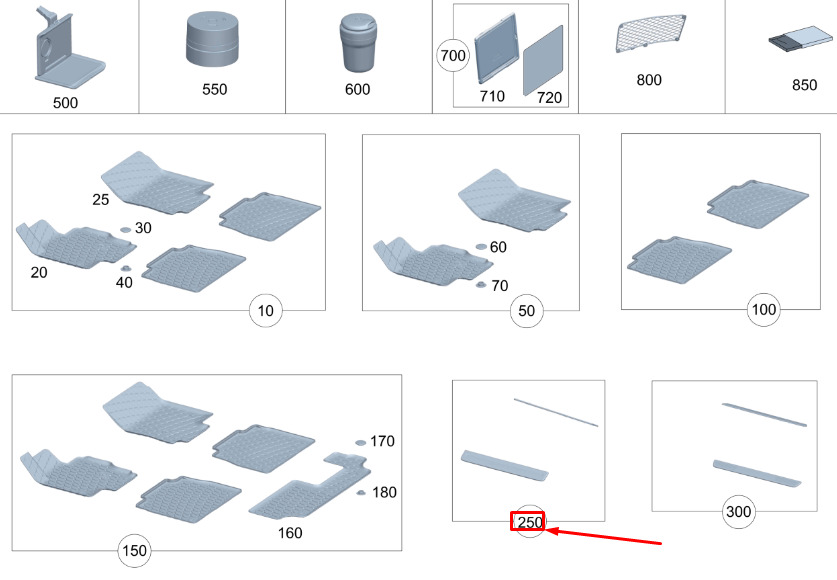 500
550
600
700
710
720
800
850

25
30
20
40
10

60
70
50

100

170
180
160
150

250

300