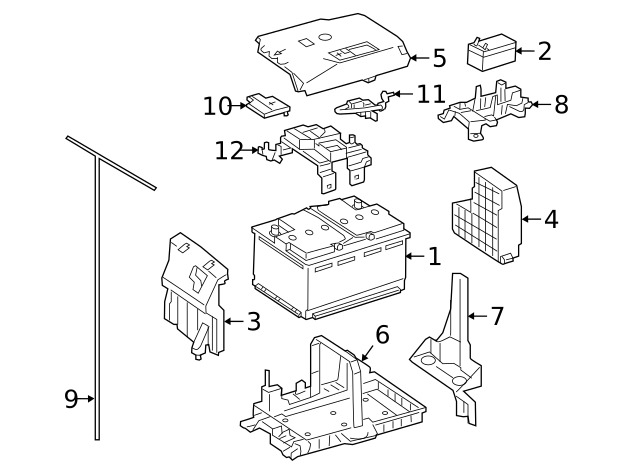 5
2
10
11
8
12
4
1
3
7
6
9