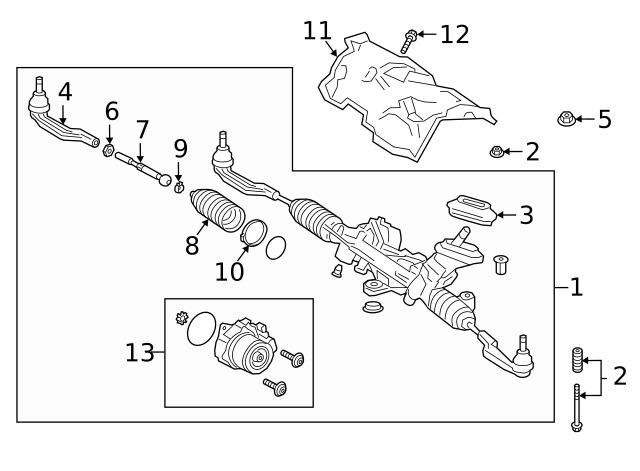 11
12
4
6
7
9
5
2
3
8
10
1
13
2