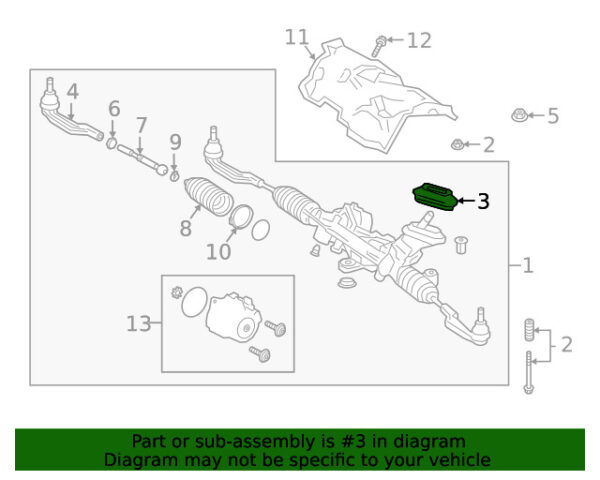 11
12
4
6
7
9
5
2
3
8
10
1
13
2

Part or sub-assembly is #3 in diagram
Diagram may not be specific to your vehicle