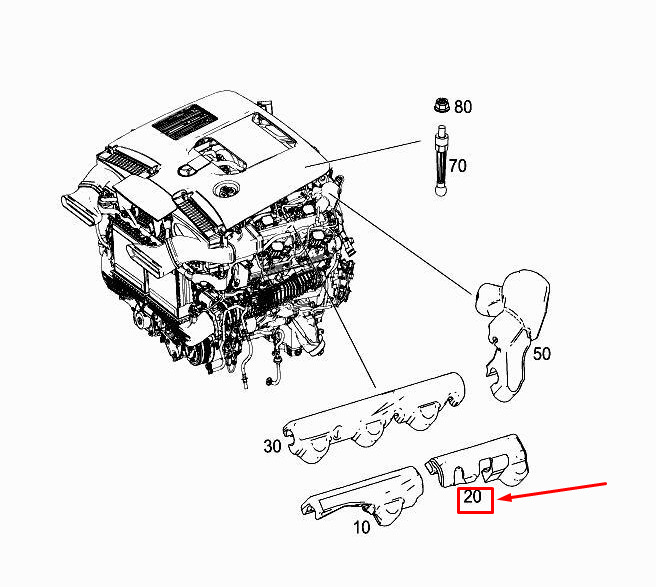 80

70

50

30

20

10