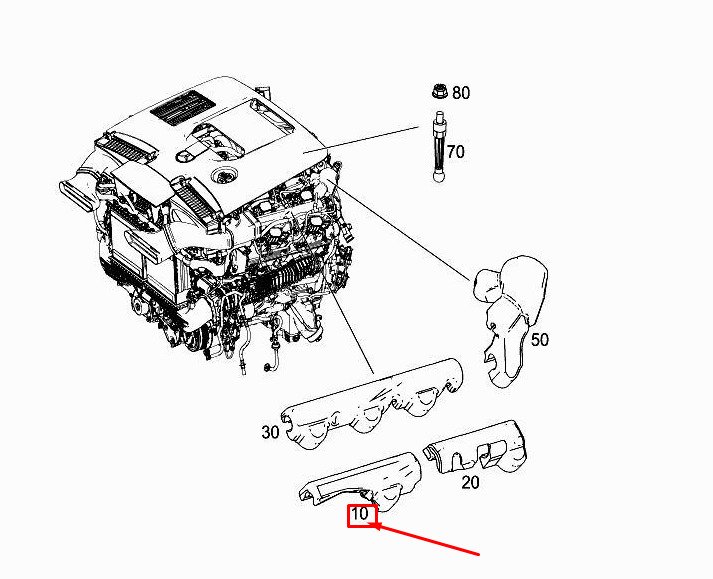 80
70
50
30
20
10