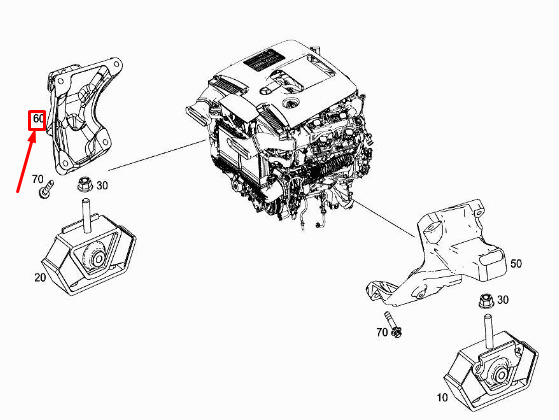 60
70
30
20
50
30
70
10