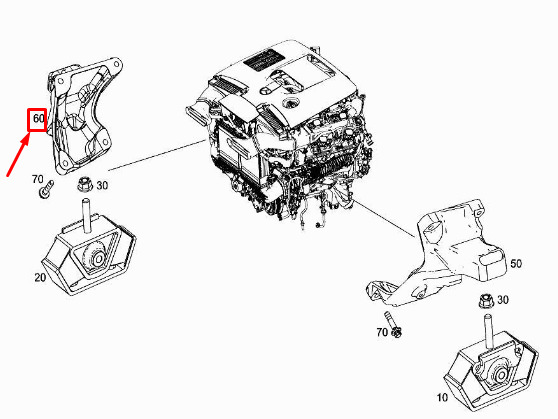 60
70
30
20
50
30
70
10