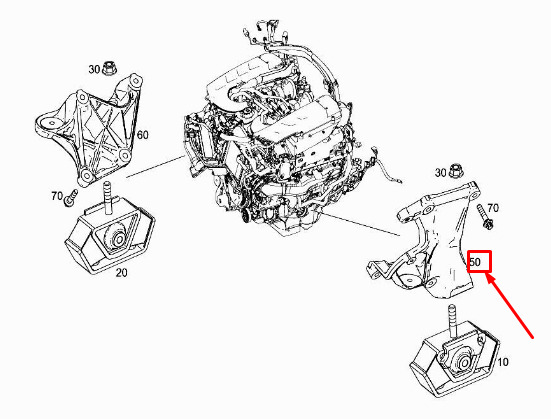 30
60
70
20
30
70
50
10