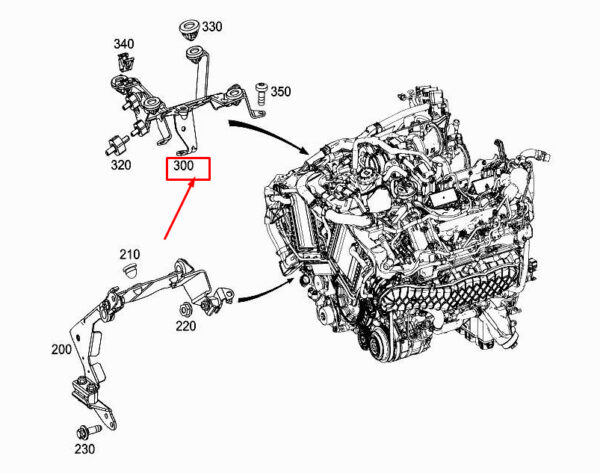 330
340
350
320
300
210
220
200
230