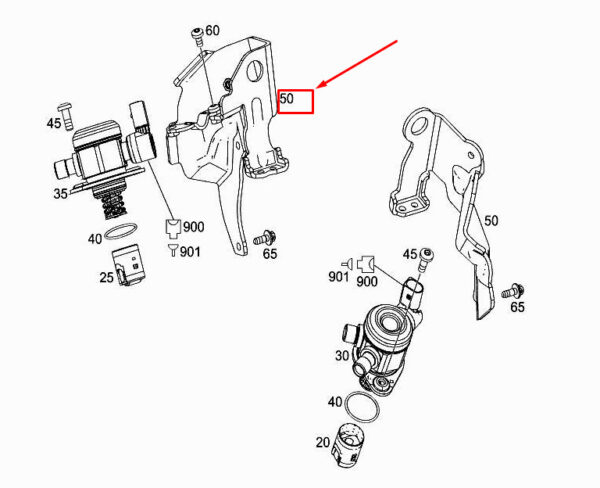 60
50
45
35
900
40
901
65
25
50
45
901
900
65
30
40
20