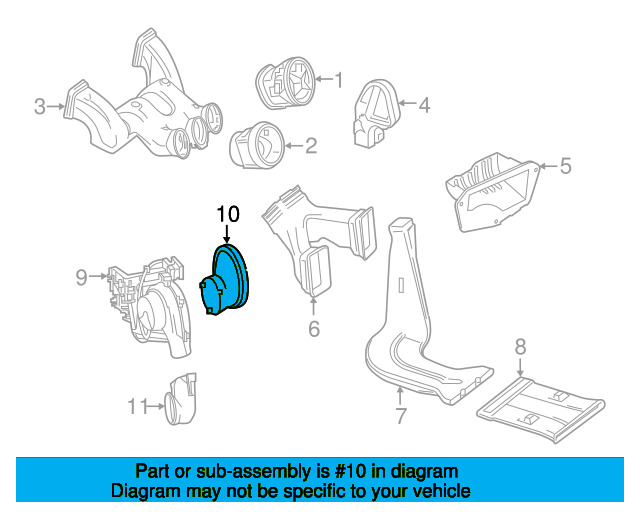 3
1
4
2
5
10
9
6
8
11
7

Part or sub-assembly is #10 in diagram
Diagram may not be specific to your vehicle