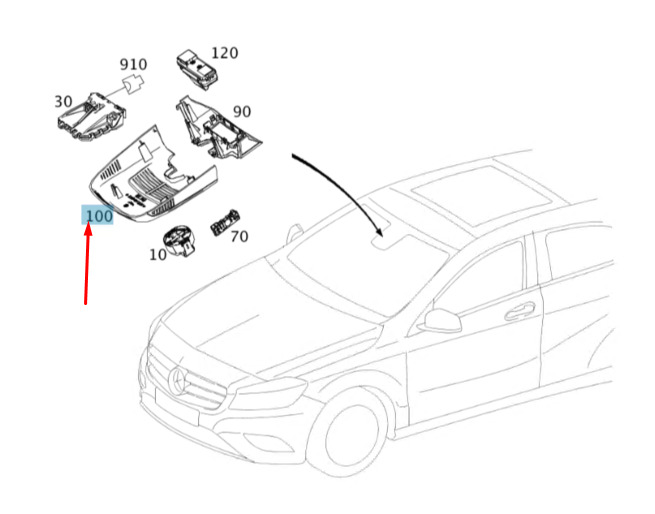 910
120
30
90
100
70
10