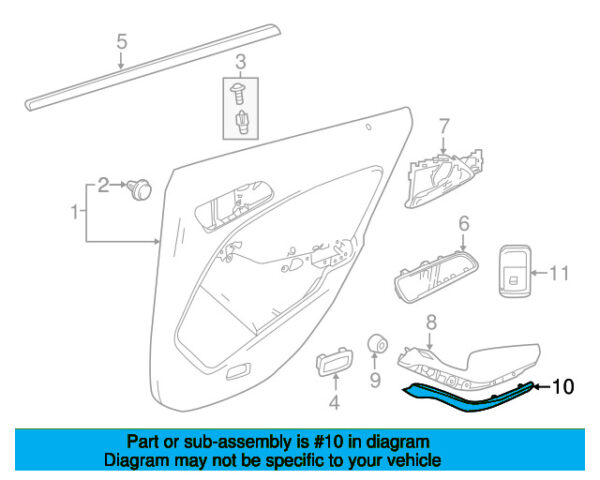 5
3
7
2
1
6
11
8
9
4
10

Part or sub-assembly is #10 in diagram
Diagram may not be specific to your vehicle