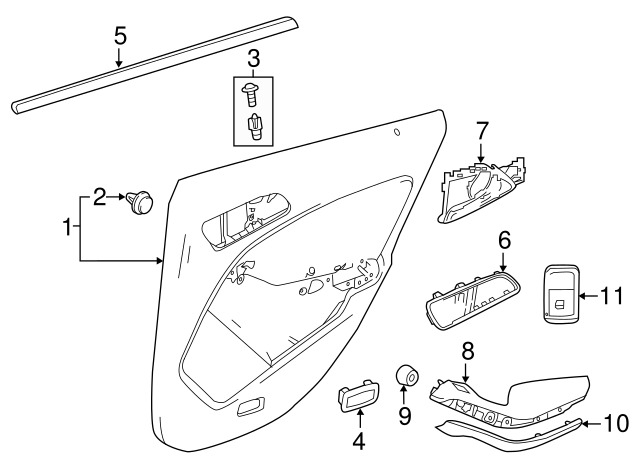 5
3
7
2
1
6
11
8
9
4
10