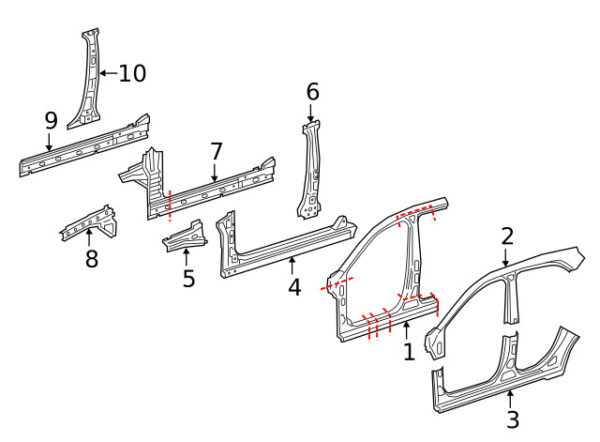 10
9
6
7
8
5
4
2
1
3