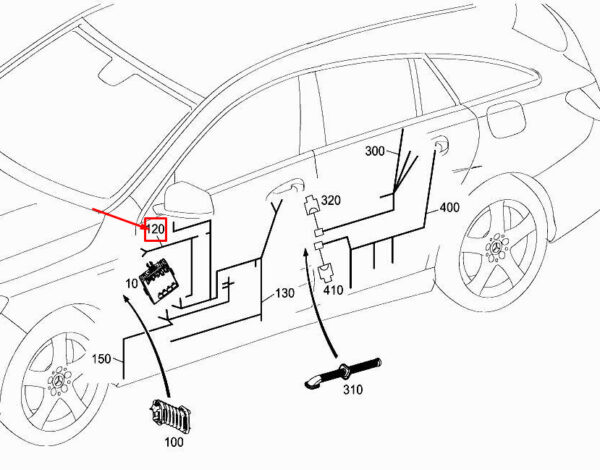 300
320
400
120
10
130
410
150
310
100