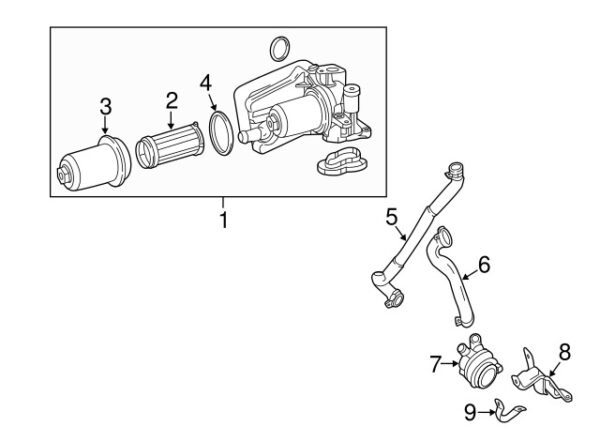 3
2
4
1
5
6
7
8
9