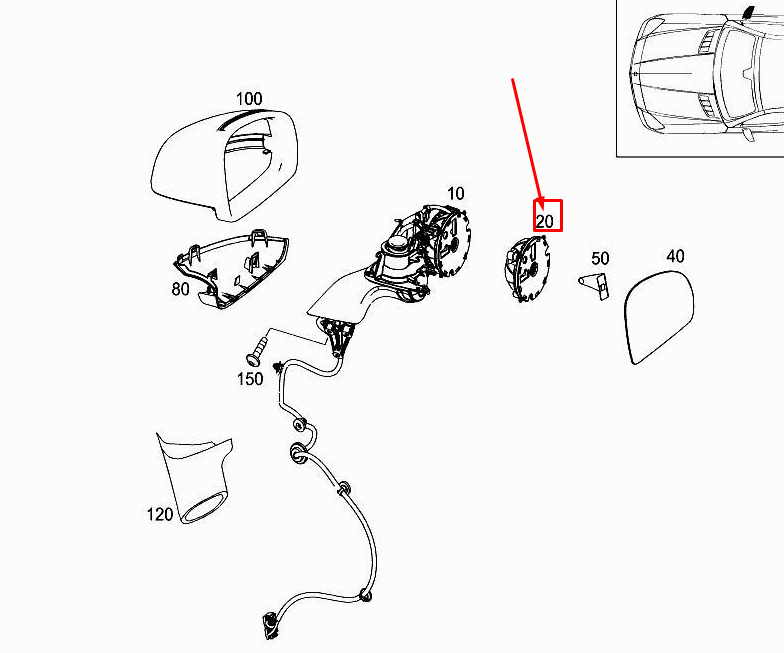 100
10
20
50
40
80
150
120