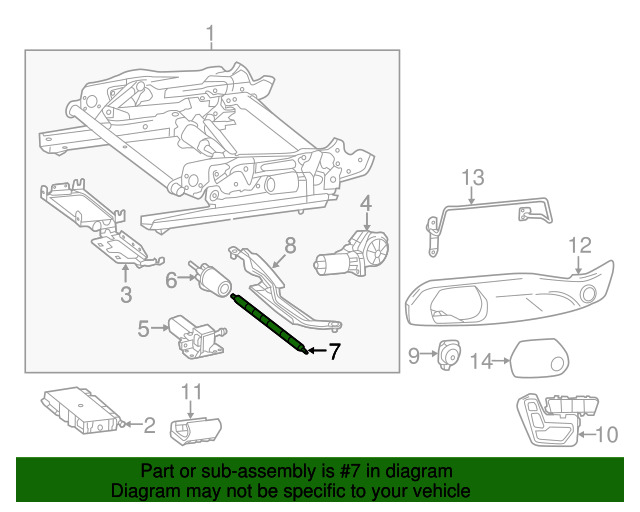 1
13
4
8
12
3
6
5
7
9
14
11
2
10

Part or sub-assembly is #7 in diagram
Diagram may not be specific to your vehicle