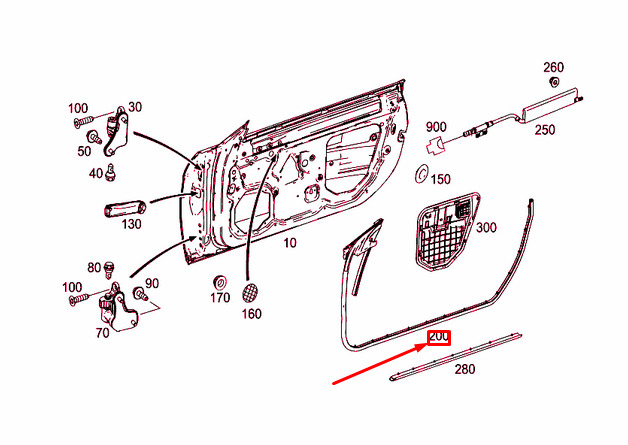 260
100
30
900
250
50
40
150
130
300
10
80
100
90
170
160
70
200
280