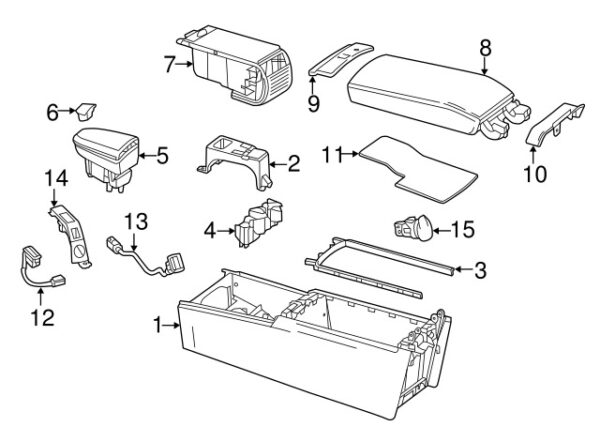 7
9
8
6
5
2
11
10
14
13
4
15
3
12
1