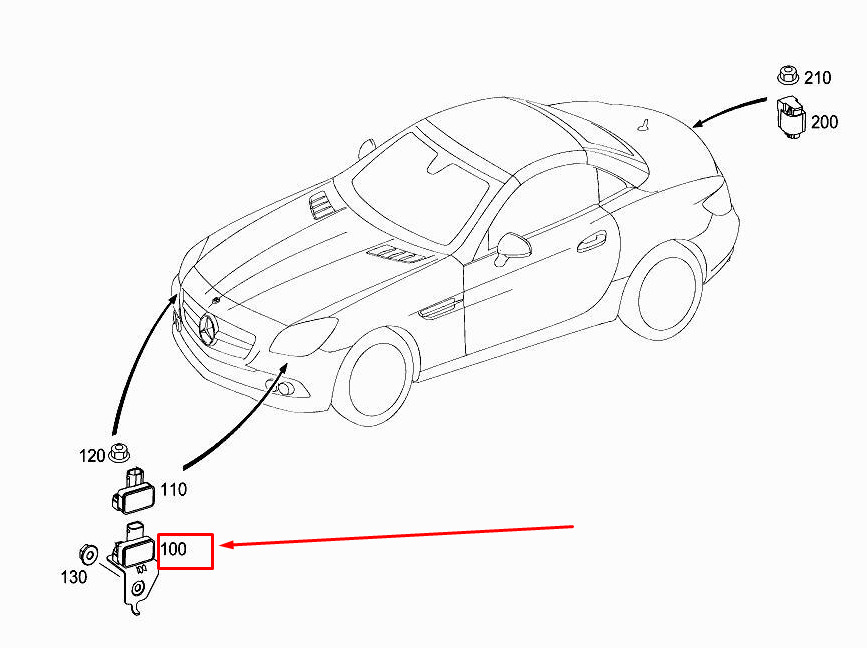 210
200
120
110
100
130