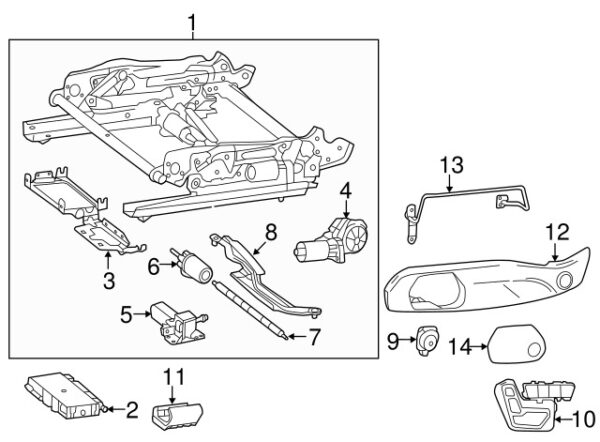 1
13
4
8
12
3
6
5
7
9
14
11
2
10