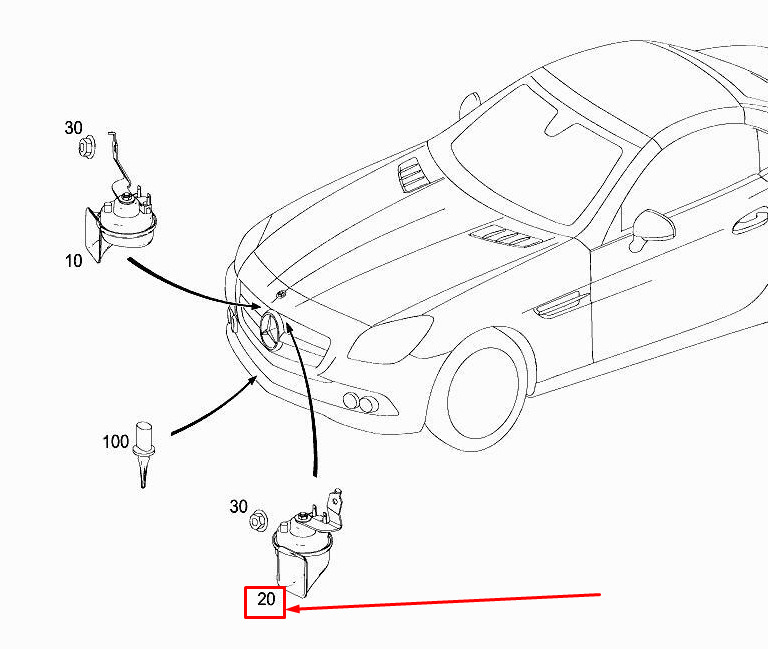 30

10

100

30

20