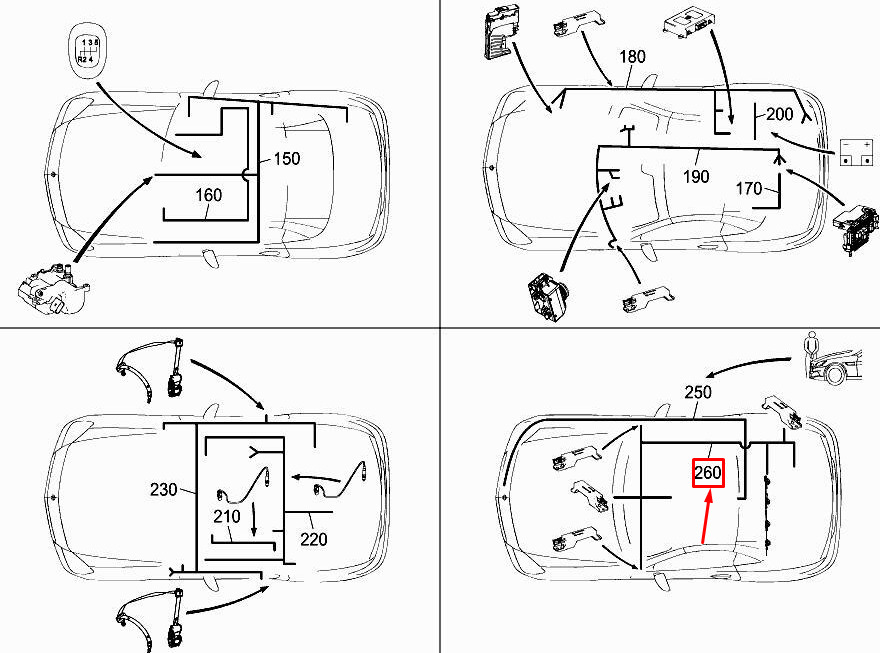 1 3 5
R 2 4
150
160
180
200
190
170
230
210
220
250
260