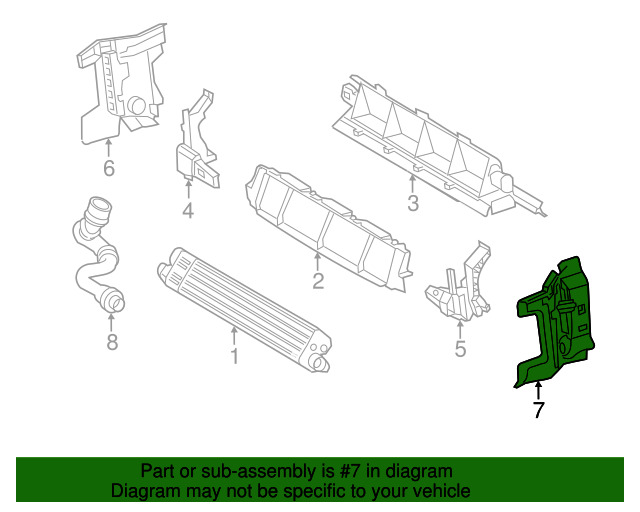 6

4

3

2

8

1

5

7

Part or sub-assembly is #7 in diagram
Diagram may not be specific to your vehicle